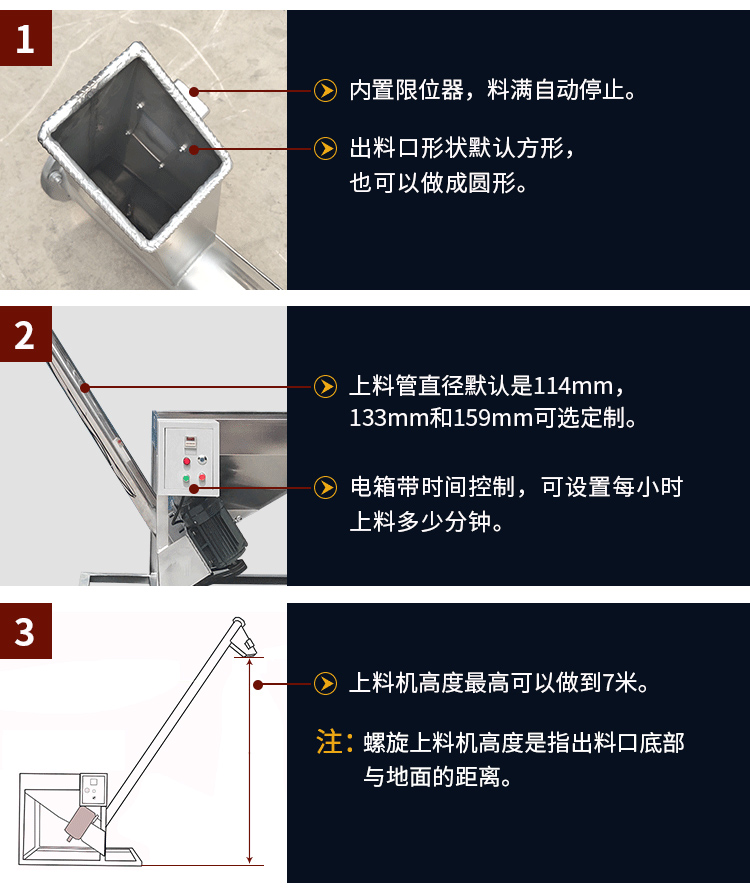 1

内置限位器，料满自动停止。

出料口形状默认方形，也可以做成圆形。

2

上料管直径默认是114mm，133mm和159mm可选定制。

电箱带时间控制，可设置每小时上料多少分钟。

3

上料机高度最高可以做到7米。

注：螺旋上料机高度是指出料口底部与地面的距离。